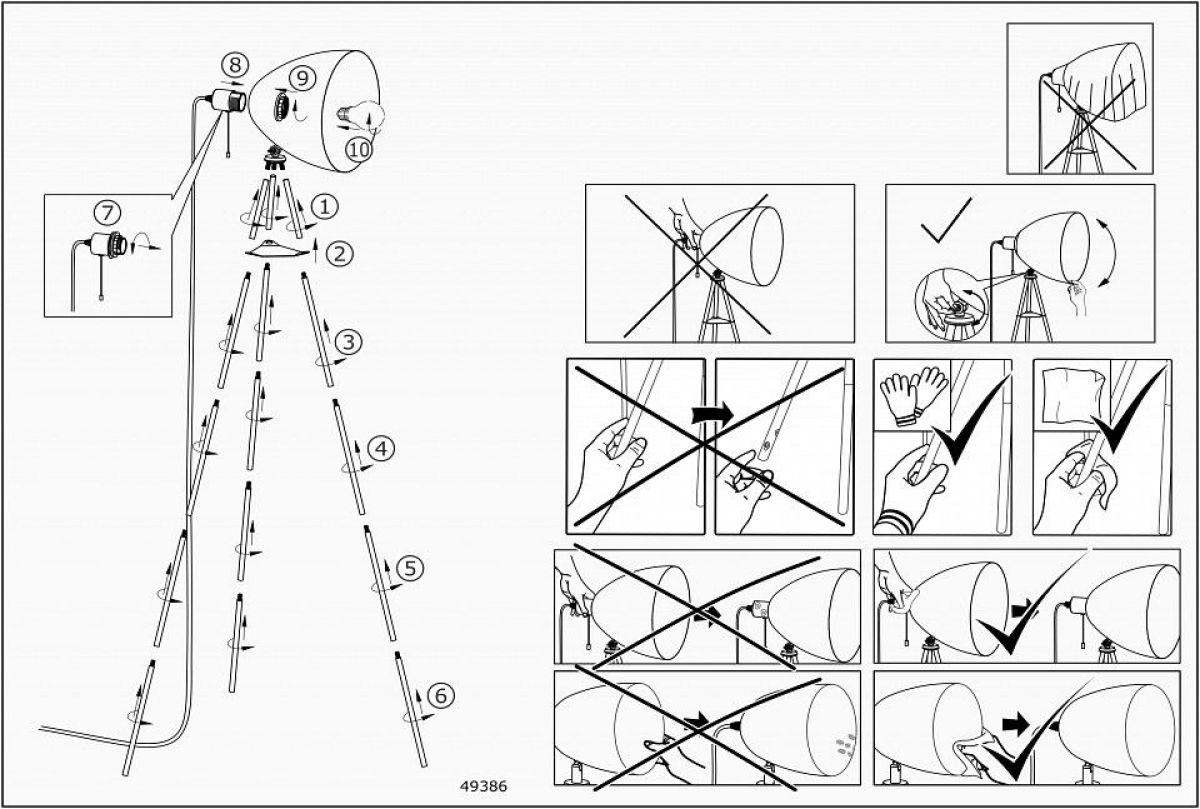 8
9
10
7
1
2
3
4
5
6
49386